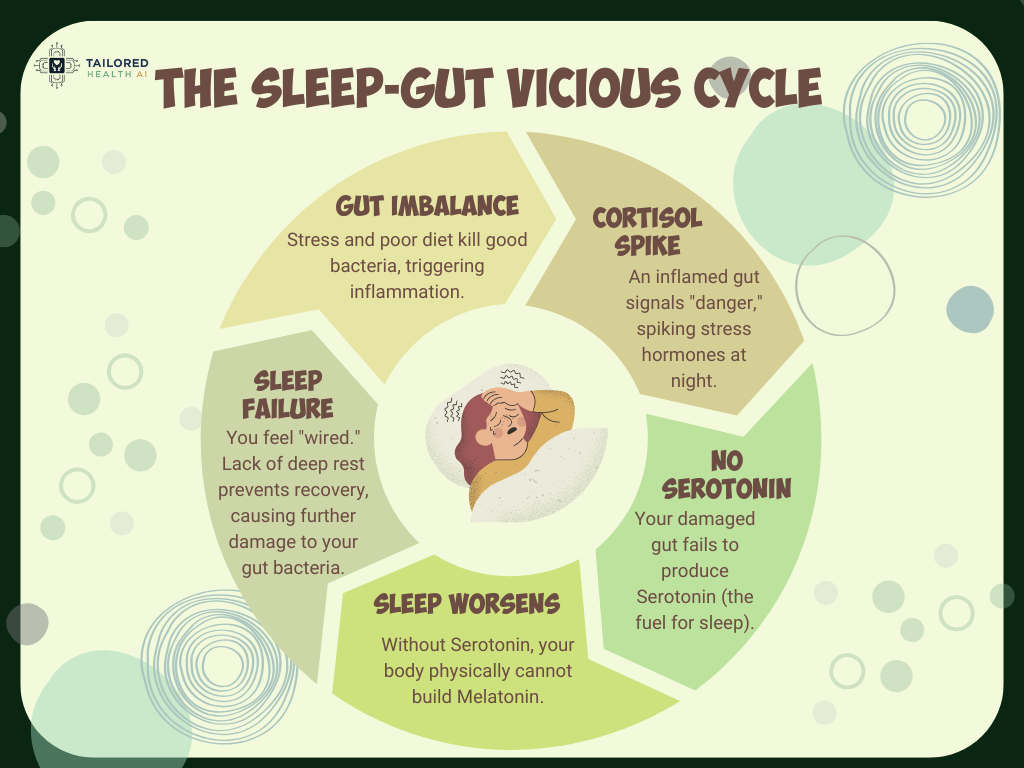 TAILORED HEALTH AI

THE SLEEP-GUT VICIOUS CYCLE

GUT IMBALANCE
Stress and poor diet kill good bacteria, triggering inflammation.

CORTISOL SPIKE
An inflamed gut signals "danger," spiking stress hormones at night.

NO SEROTONIN
Your damaged gut fails to produce Serotonin (the fuel for sleep).

SLEEP WORSENS
Without Serotonin, your body physically cannot build Melatonin.

SLEEP FAILURE
You feel "wired." Lack of deep rest prevents recovery, causing further damage to your gut bacteria.